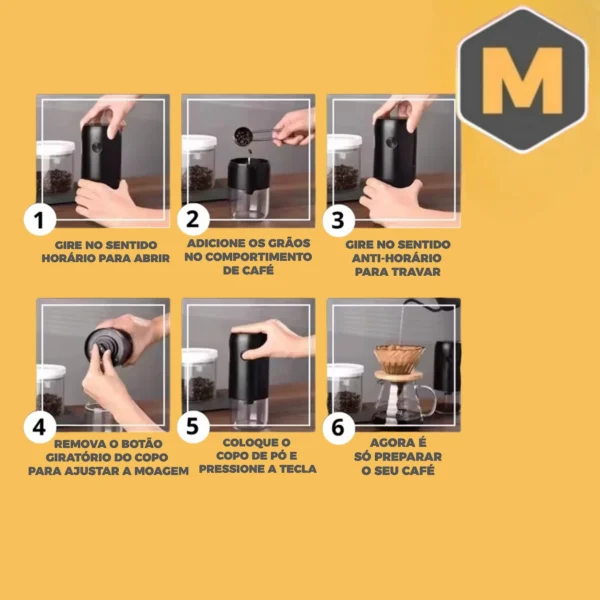 M

1
GIRE NO SENTIDO HORÁRIO PARA ABRIR

2
ADICIONE OS GRÃOS NO COMPORTIMENTO DE CAFÉ

3
GIRE NO SENTIDO ANTI-HORÁRIO PARA TRAVAR

4
REMOVA O BOTÃO GIRATÓRIO DO COPO PARA AJUSTAR A MOAGEM

5
COLOQUE O COPO DE PÓ E PRESSIONE A TECLA

6
AGORA É SÓ PREPARAR O SEU CAFÉ